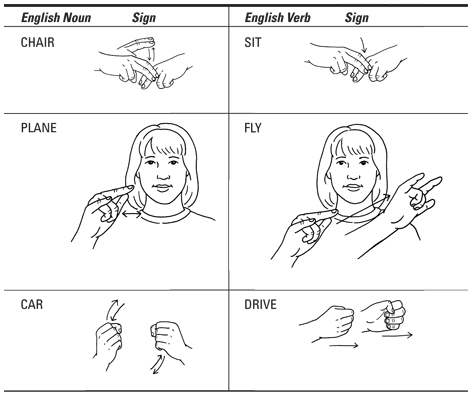 | English Noun | Sign | English Verb | Sign |
|---|---|---|---|
| CHAIR | | SIT | |
| PLANE | | FLY | |
| CAR | | DRIVE | |