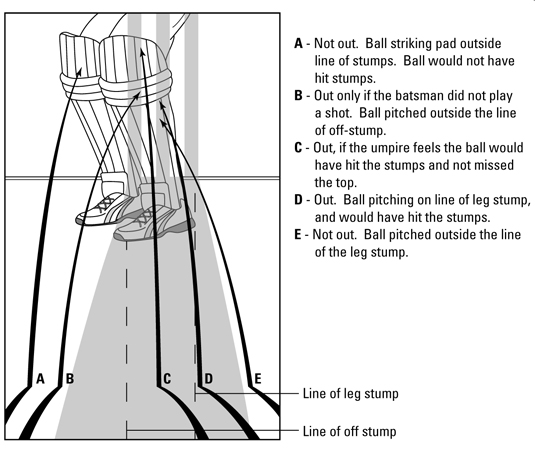 A - Not out. Ball striking pad outside line of stumps. Ball would not have hit stumps.

B - Out only if the batsman did not play a shot. Ball pitched outside the line of off-stump.

C - Out, if the umpire feels the ball would have hit the stumps and not missed the top.

D - Out. Ball pitching on line of leg stump, and would have hit the stumps.

E - Not out. Ball pitched outside the line of the leg stump.

A B C D E

Line of leg stump

Line of off stump