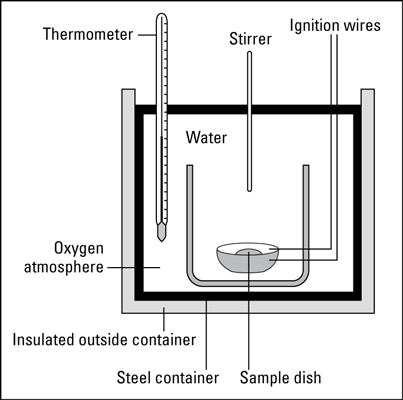 Thermometer
Stirrer
Ignition wires
Water
Oxygen atmosphere
Insulated outside container
Steel container
Sample dish