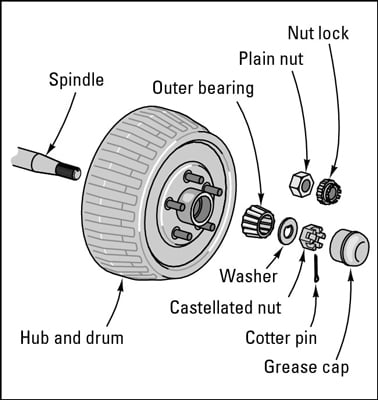 Nut lock
Plain nut
Spindle
Outer bearing
Washer
Castellated nut
Hub and drum
Cotter pin
Grease cap