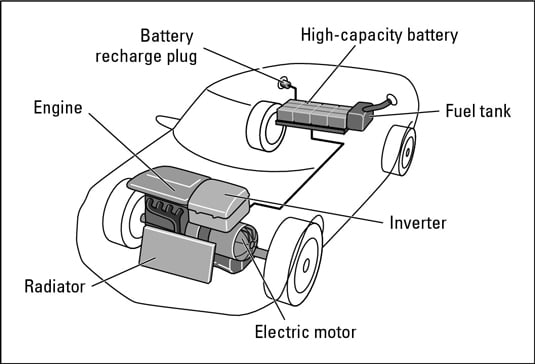 Battery recharge plug

High-capacity battery

Engine

Fuel tank

Inverter

Radiator

Electric motor