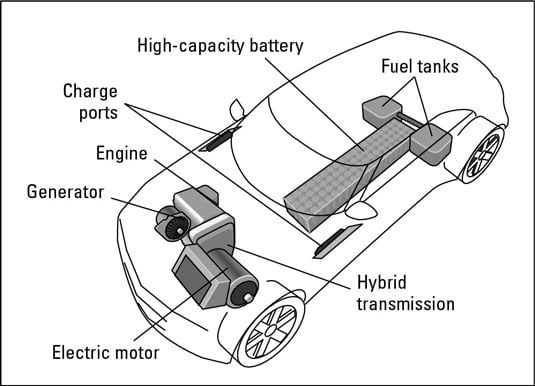 High-capacity battery

Fuel tanks

Charge ports

Engine

Generator

Hybrid transmission

Electric motor