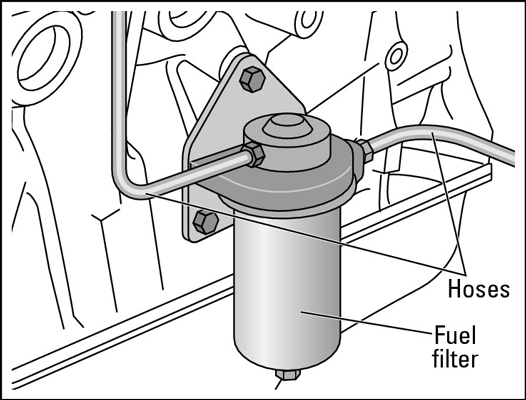 Hoses

Fuel filter