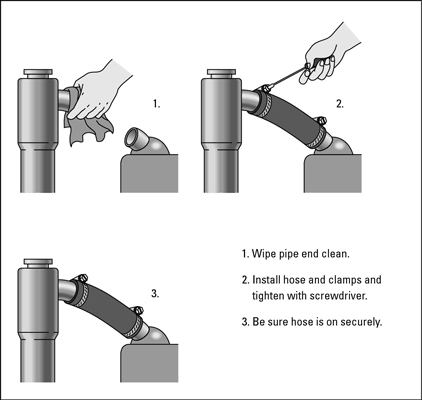 1.

2.

3.

1. Wipe pipe end clean.

2. Install hose and clamps and tighten with screwdriver.

3. Be sure hose is on securely.