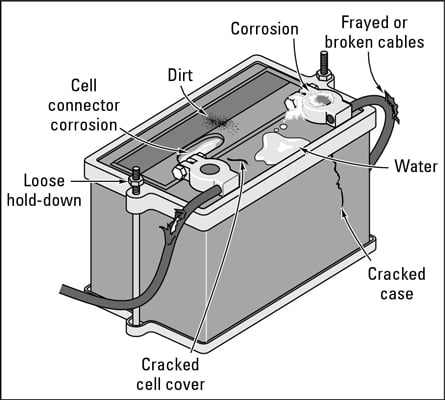 Corrosion

Frayed or broken cables

Dirt

Cell connector corrosion

Water

Loose hold-down

Cracked case

Cracked cell cover