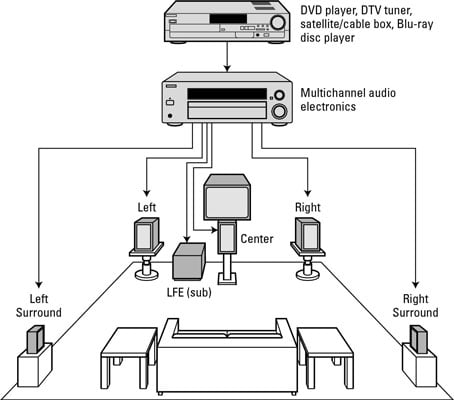 DVD player, DTV tuner, satellite/cable box, Blu-ray disc player

Multichannel audio electronics

Left

Right

Center

LFE (sub)

Left Surround

Right Surround