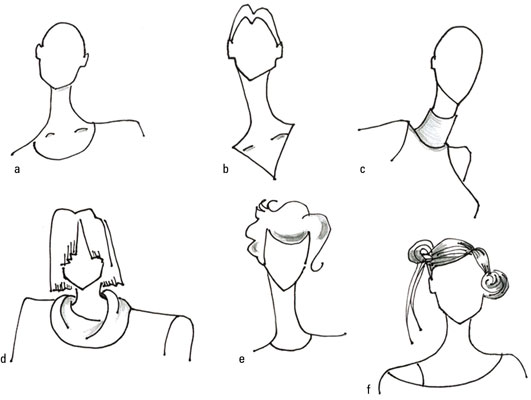 a

b

c

d

e

f