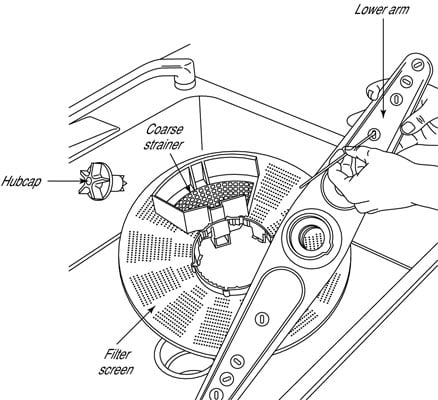 Lower arm

Coarse strainer

Hubcap

Filter screen